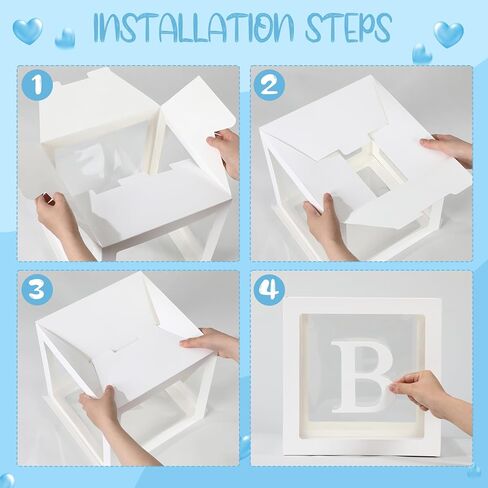 INSTALLATION STEPS

1

2

3

4

B