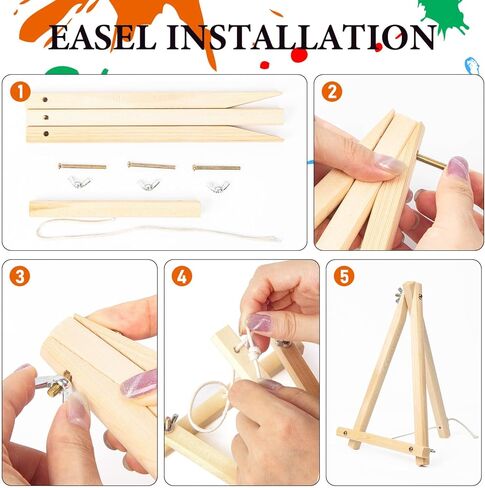 EASEL INSTALLATION

1

2

3

4

5