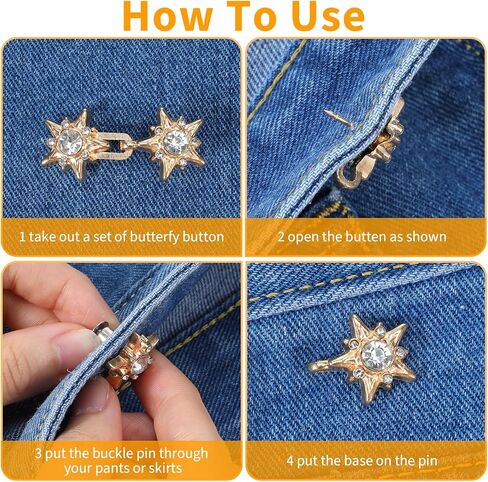 How To Use

1 take out a set of butterfy button

2 open the butten as shown

3 put the buckle pin through your pants or skirts

4 put the base on the pin