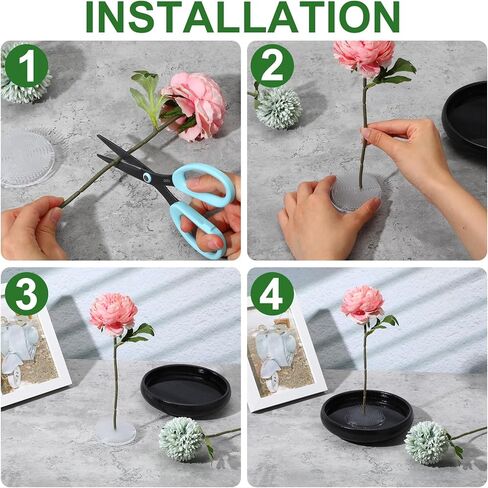 INSTALLATION

1

2

3

4