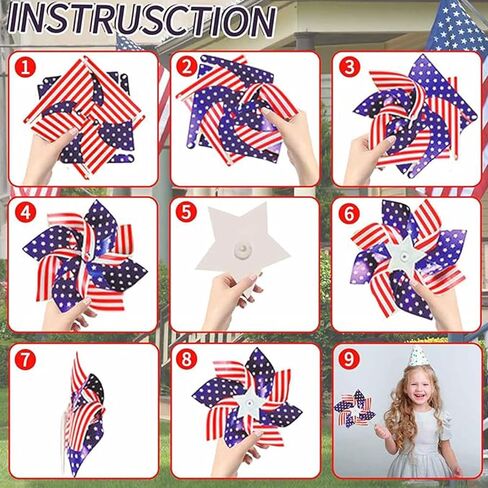 INSTRUSCTION

1

2

3

4

5

6

7

8

9