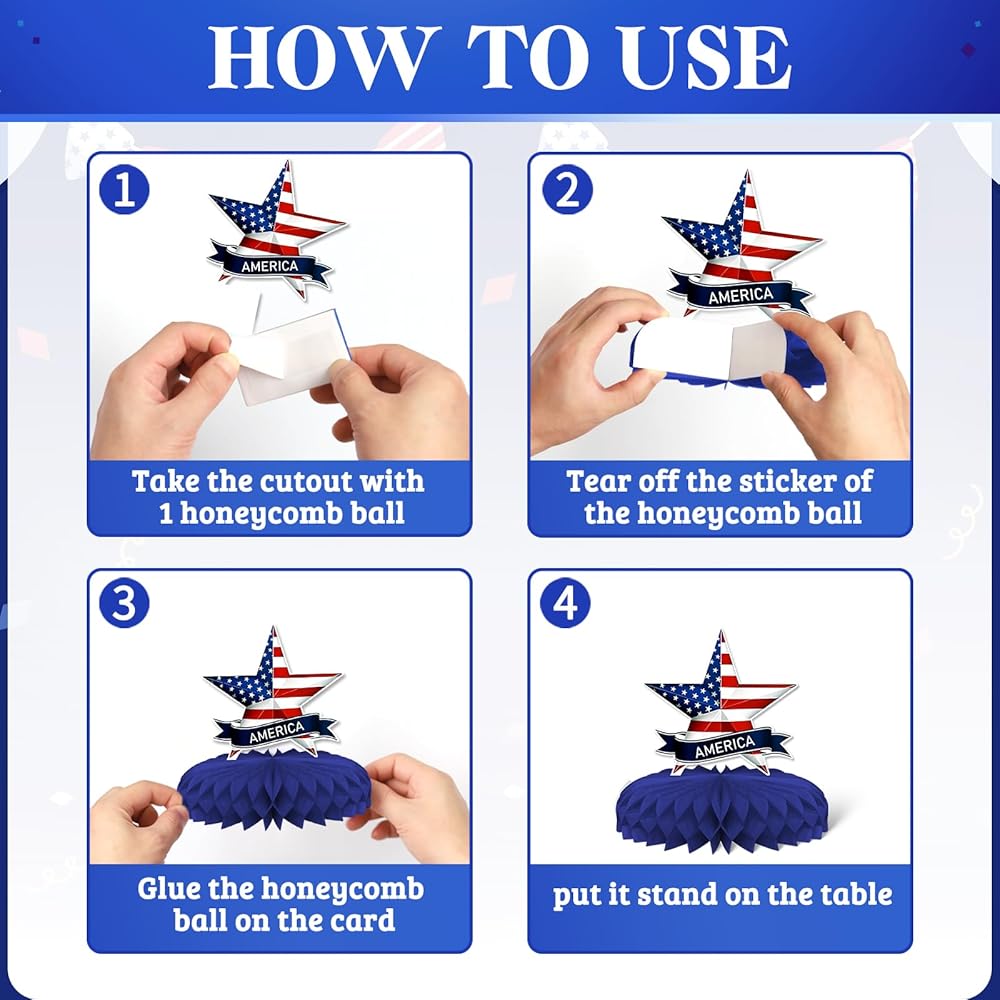 HOW TO USE

1

AMERICA

Take the cutout with 1 honeycomb ball

2

AMERICA

Tear off the sticker of the honeycomb ball

3

AMERICA

Glue the honeycomb ball on the card

4

AMERICA

put it stand on the table