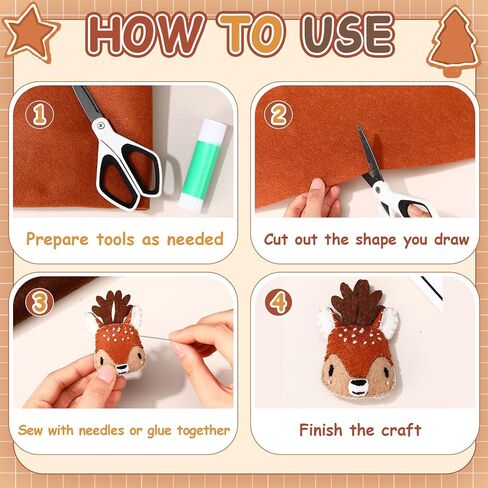 HOW TO USE

1

Prepare tools as needed

2

Cut out the shape you draw

3

Sew with needles or glue together

4

Finish the craft