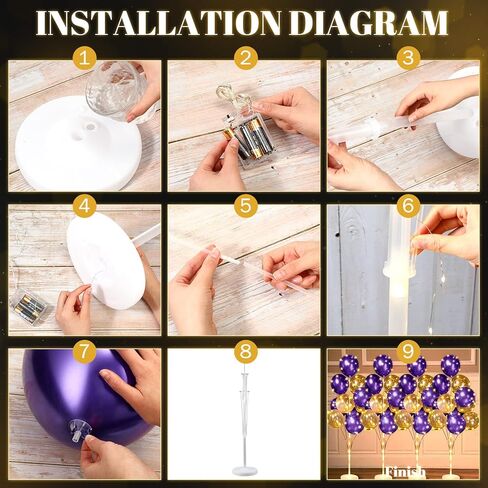 INSTALLATION DIAGRAM

1

2

3

4

5

6

7

8

9

Finish