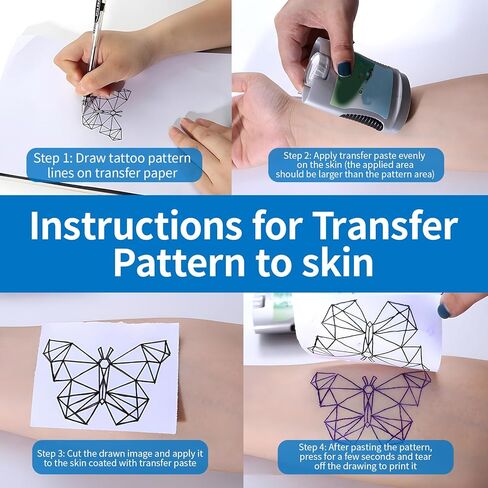 Step 1: Draw tattoo pattern lines on transfer paper

Step 2: Apply transfer paste evenly on the skin (the applied area should be larger than the pattern area)

Instructions for Transfer Pattern to skin

Step 3: Cut the drawn image and apply it to the skin coated with transfer paste

Step 4: After pasting the pattern, press for a few seconds and tear off the drawing to print it