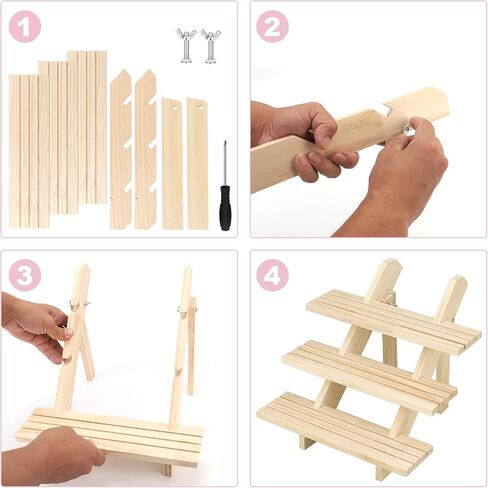 1

2

3

4