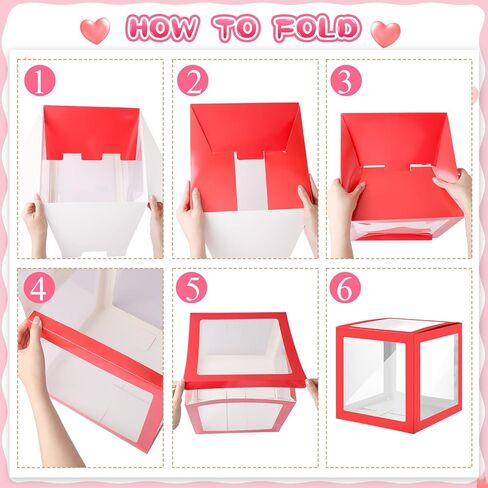 HOW TO FOLD

1

2

3

4

5

6