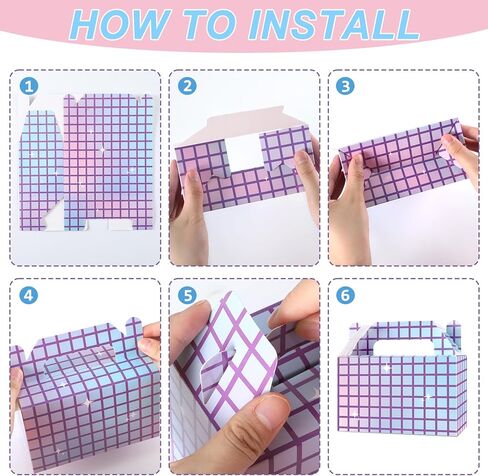 HOW TO INSTALL

1

2

3

4

5

6