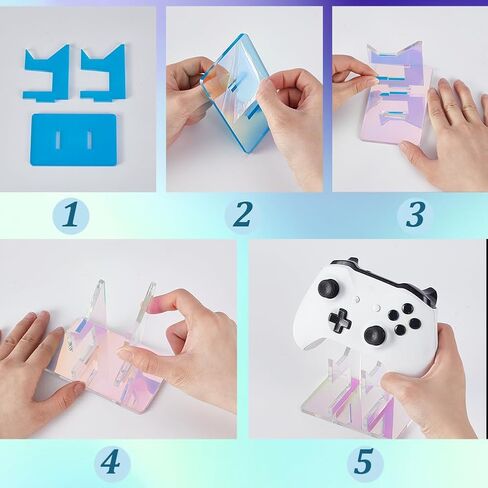 1

2

3

4

5