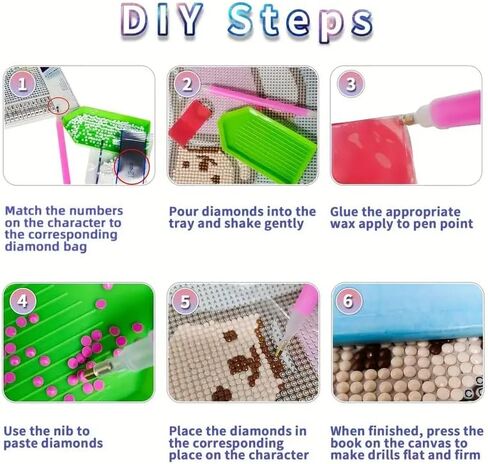 DIY Steps

1

Match the numbers on the character to the corresponding diamond bag

2

Pour diamonds into the tray and shake gently

3

Glue the appropriate wax apply to pen point

4

Use the nib to paste diamonds

5

Place the diamonds in the corresponding place on the character

6

When finished, press the book on the canvas to make drills flat and firm