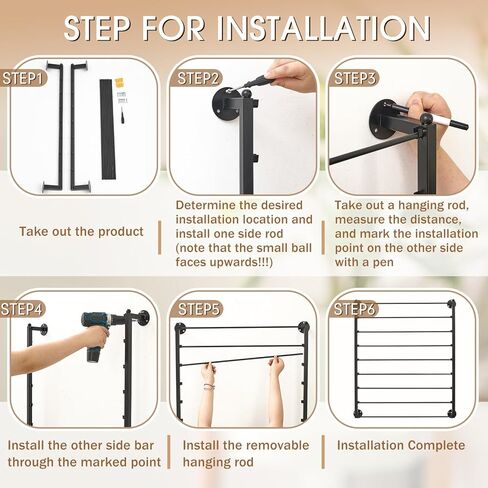 STEP FOR INSTALLATION

STEP1

Take out the product

STEP2

Determine the desired installation location and install one side rod (note that the small ball faces upwards!!!)

STEP3

Take out a hanging rod, measure the distance, and mark the installation point on the other side with a pen

STEP4

Install the other side bar through the marked point

STEP5

Install the removable hanging rod

STEP6

Installation Complete