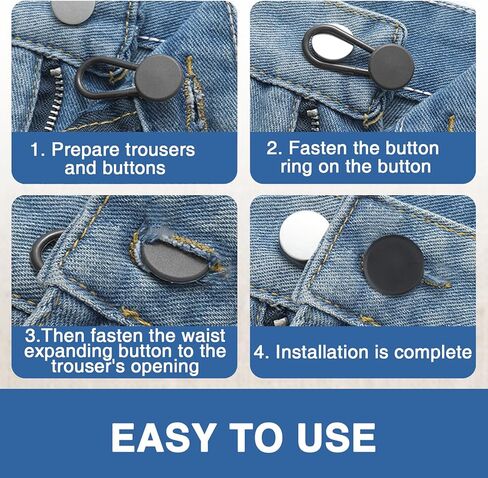 1. Prepare trousers and buttons

2. Fasten the button ring on the button

3.Then fasten the waist expanding button to the trouser's opening

4. Installation is complete

EASY TO USE