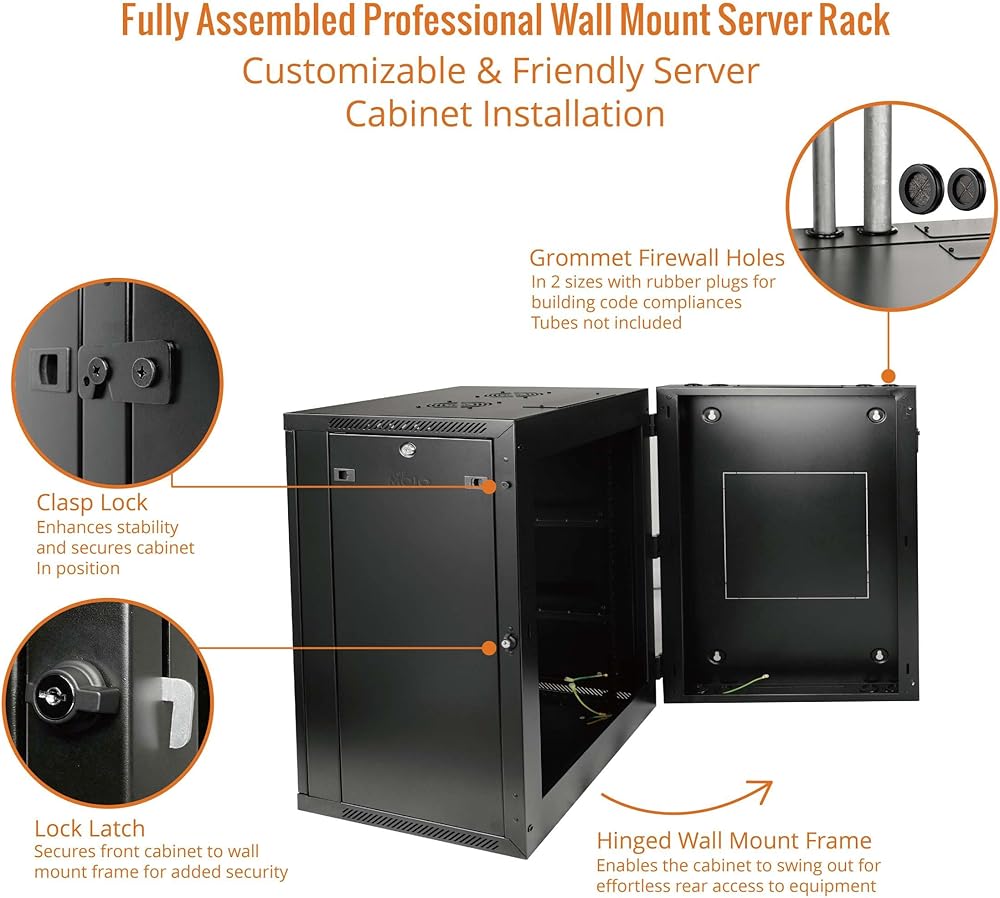 Fully Assembled Professional Wall Mount Server Rack
Customizable & Friendly Server Cabinet Installation

Grommet Firewall Holes
In 2 sizes with rubber plugs for building code compliances
Tubes not included

Clasp Lock
Enhances stability and secures cabinet In position

Lock Latch
Secures front cabinet to wall mount frame for added security

Hinged Wall Mount Frame
Enables the cabinet to swing out for effortless rear access to equipment