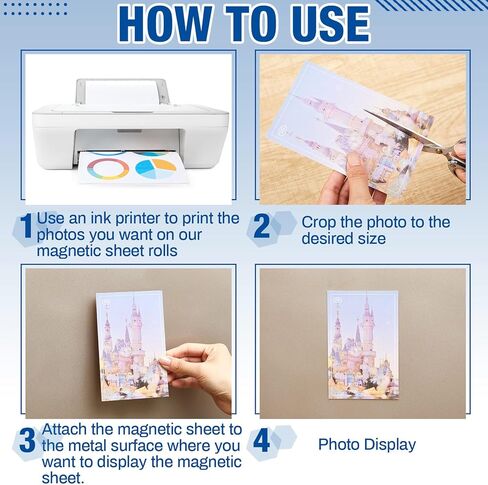 HOW TO USE

1 Use an ink printer to print the photos you want on our magnetic sheet rolls

2 Crop the photo to the desired size

3 Attach the magnetic sheet to the metal surface where you want to display the magnetic sheet.

4 Photo Display