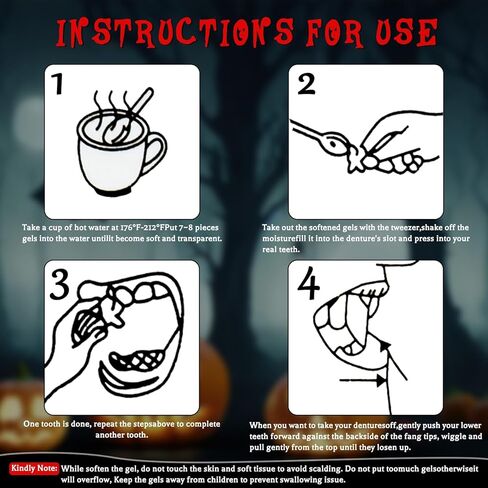 INSTRUCTIONS FOR USE

1

Take a cup of hot water at 176°F-212°FPut 7-8 pieces gels into the water untilit become soft and transparent.

2

Take out the softened gels with the tweezer,shake off the moisturefill it into the denture's slot and press into your real teeth.

3

One tooth is done, repeat the stepsabove to complete another tooth.

4

When you want to take your denturesoff,gently push your lower teeth forward against the backside of the fang tips, wiggle and pull gently from the top until they losen up.

Kindly Note: While soften the gel, do not touch the skin and soft tissue to avoid scalding. Do not put toomuch gelsotherwiseit will overflow, Keep the gels away from children to prevent swallowing issue.