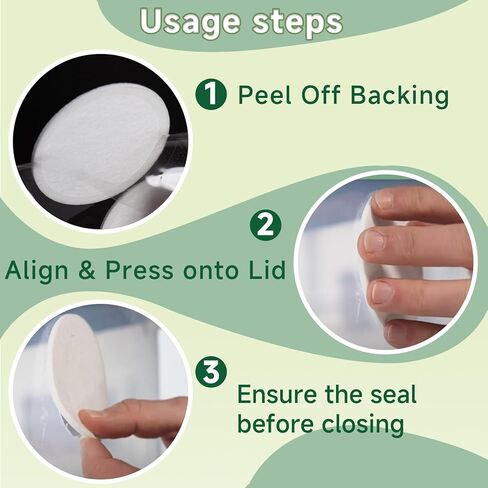 Usage steps

1 Peel Off Backing

2 Align & Press onto Lid

3 Ensure the seal before closing