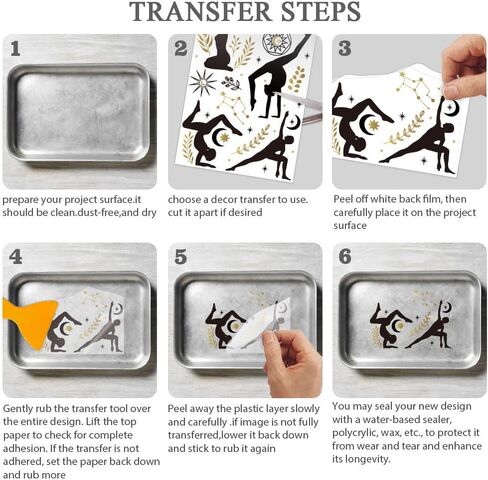 TRANSFER STEPS

1

prepare your project surface.it should be clean.dust-free,and dry

2

choose a decor transfer to use. cut it apart if desired

3

Peel off white back film, then carefully place it on the project surface

4

Gently rub the transfer tool over the entire design. Lift the top paper to check for complete adhesion. If the transfer is not adhered, set the paper back down and rub more

5

Peel away the plastic layer slowly and carefully .if image is not fully transferred,lower it back down and stick to rub it again

6

You may seal your new design with a water-based sealer, polycrylic, wax, etc., to protect it from wear and tear and enhance its longevity.