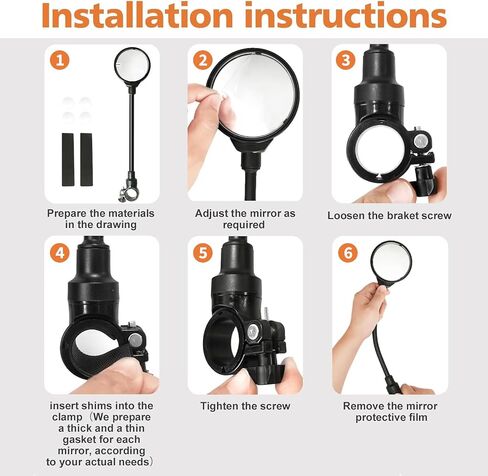 Installation instructions

1

Prepare the materials in the drawing

2

Adjust the mirror as required

3

Loosen the braket screw

4

insert shims into the clamp（We prepare a thick and a thin gasket for each mirror, according to your actual needs）

5

Tighten the screw

6

Remove the mirror protective film