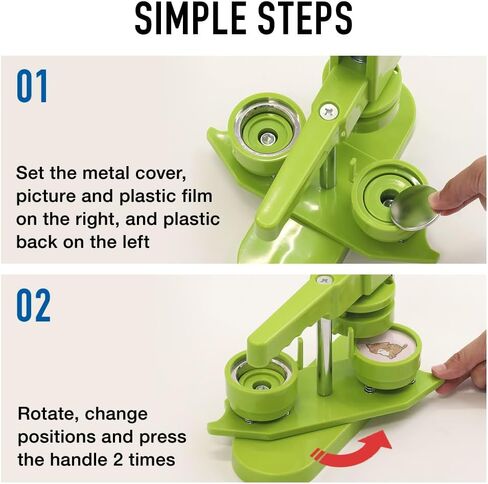 SIMPLE STEPS

01

Set the metal cover, picture and plastic film on the right, and plastic back on the left

02

Rotate, change positions and press the handle 2 times