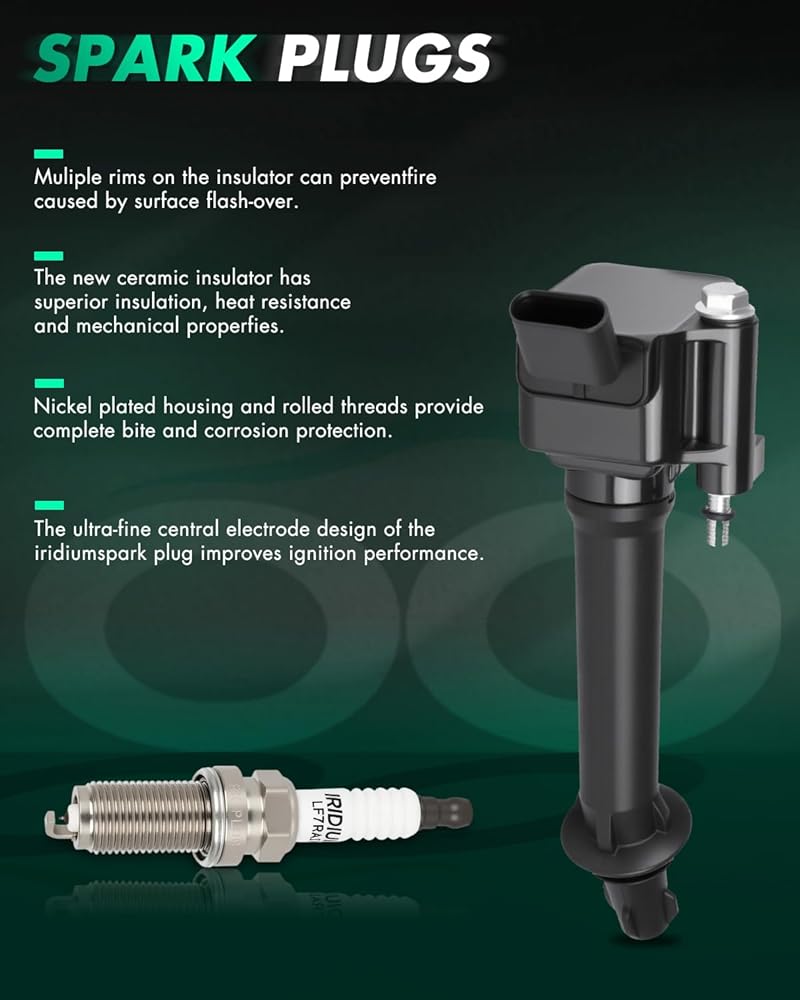 SPARK PLUGS

Muliple rims on the insulator can preventfire caused by surface flash-over.

The new ceramic insulator has superior insulation, heat resistance and mechanical properfies.

Nickel plated housing and rolled threads provide complete bite and corrosion protection.

The ultra-fine central electrode design of the iridiumspark plug improves ignition performance.

IRIDIU
LF7RA