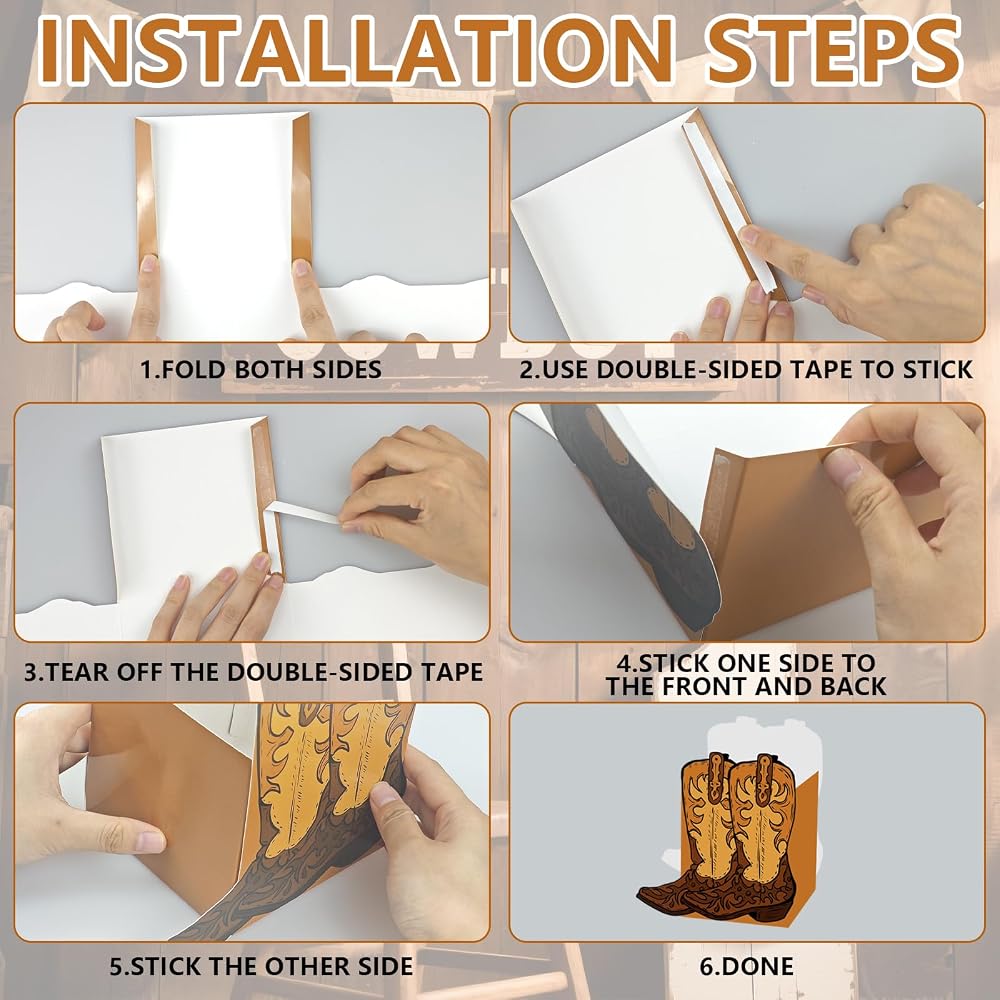 INSTALLATION STEPS

1.FOLD BOTH SIDES

2.USE DOUBLE-SIDED TAPE TO STICK

3.TEAR OFF THE DOUBLE-SIDED TAPE

4.STICK ONE SIDE TO THE FRONT AND BACK

5.STICK THE OTHER SIDE

6.DONE