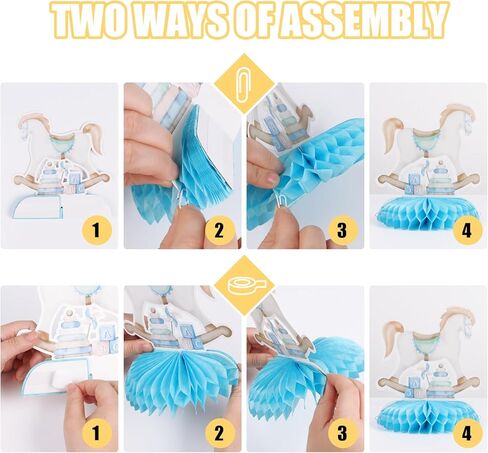 TWO WAYS OF ASSEMBLY

1

2

3

4

1

2

3

4