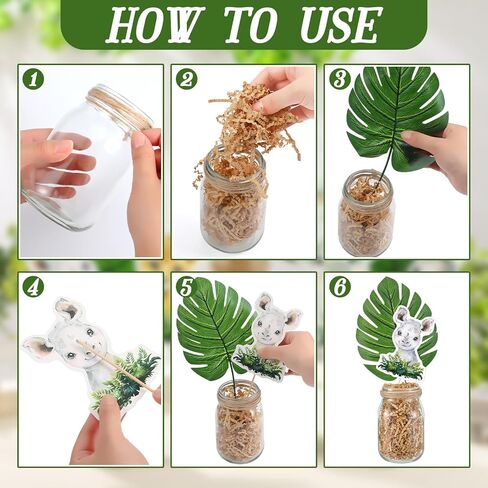 HOW TO USE

1

2

3

4

5

6