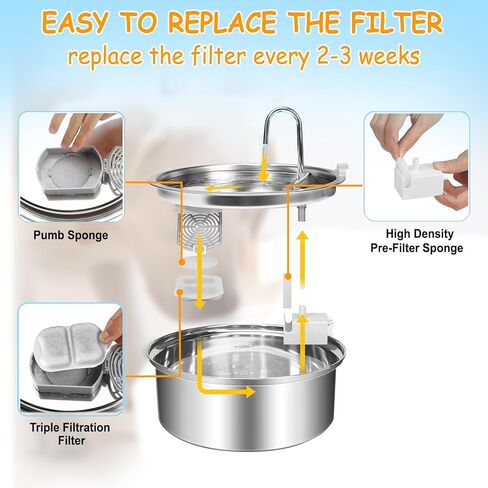 EASY TO REPLACE THE FILTER
replace the filter every 2-3 weeks

Pumb Sponge

High Density
Pre-Filter Sponge

Triple Filtration
Filter