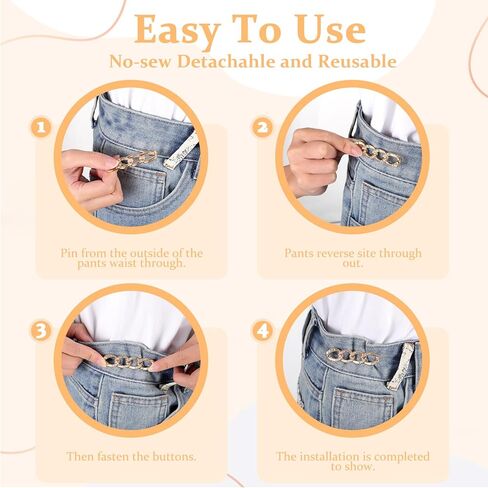 Easy To Use
No-sew Detachahle and Reusable

1
Pin from the outside of the pants waist through.

2
Pants reverse site through out.

3
Then fasten the buttons.

4
The installation is completed to show.