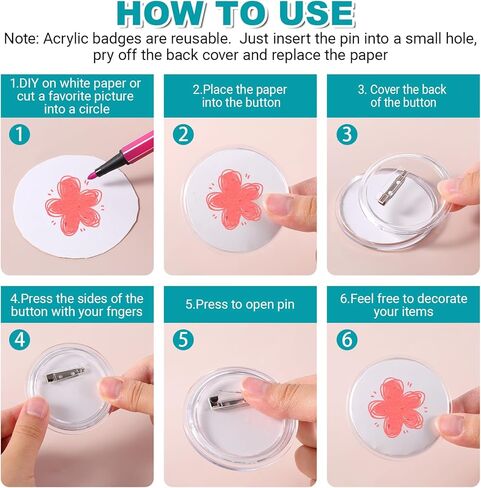 HOW TO USE

Note: Acrylic badges are reusable. Just insert the pin into a small hole, pry off the back cover and replace the paper

1.DIY on white paper or cut a favorite picture into a circle

1

2.Place the paper into the button

2

3. Cover the back of the button

3

4.Press the sides of the button with your fngers

4

5.Press to open pin

5

6.Feel free to decorate your items

6