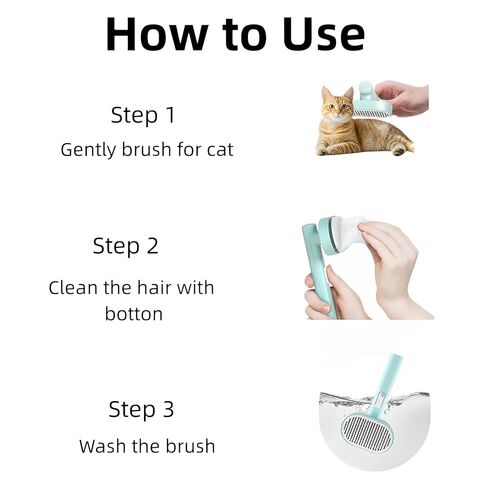 How to Use

Step 1

Gently brush for cat

Step 2

Clean the hair with botton

Step 3

Wash the brush