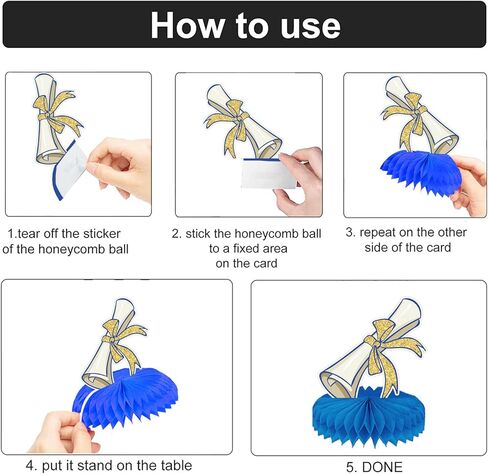 How to use

1.tear off the sticker of the honeycomb ball

2. stick the honeycomb ball to a fixed area on the card

3. repeat on the other side of the card

4. put it stand on the table

5. DONE