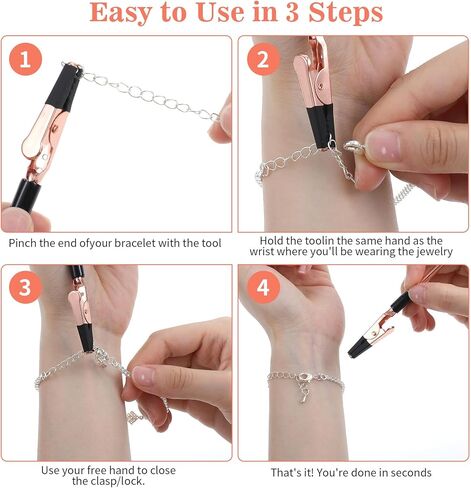 Easy to Use in 3 Steps

1

Pinch the end ofyour bracelet with the tool

2

Hold the toolin the same hand as the wrist where you'll be wearing the jewelry

3

Use your free hand to close the clasp/lock.

4

That's it! You're done in seconds