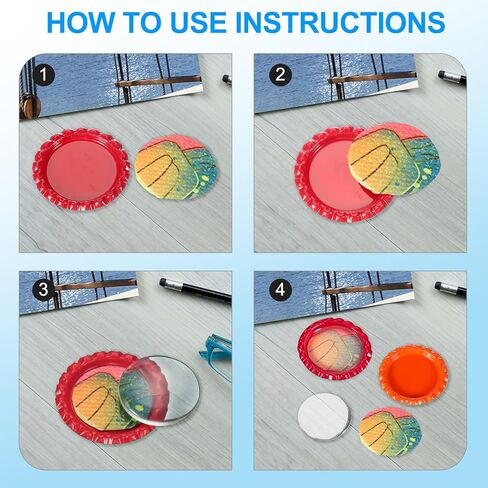 HOW TO USE INSTRUCTIONS

1

2

3

4