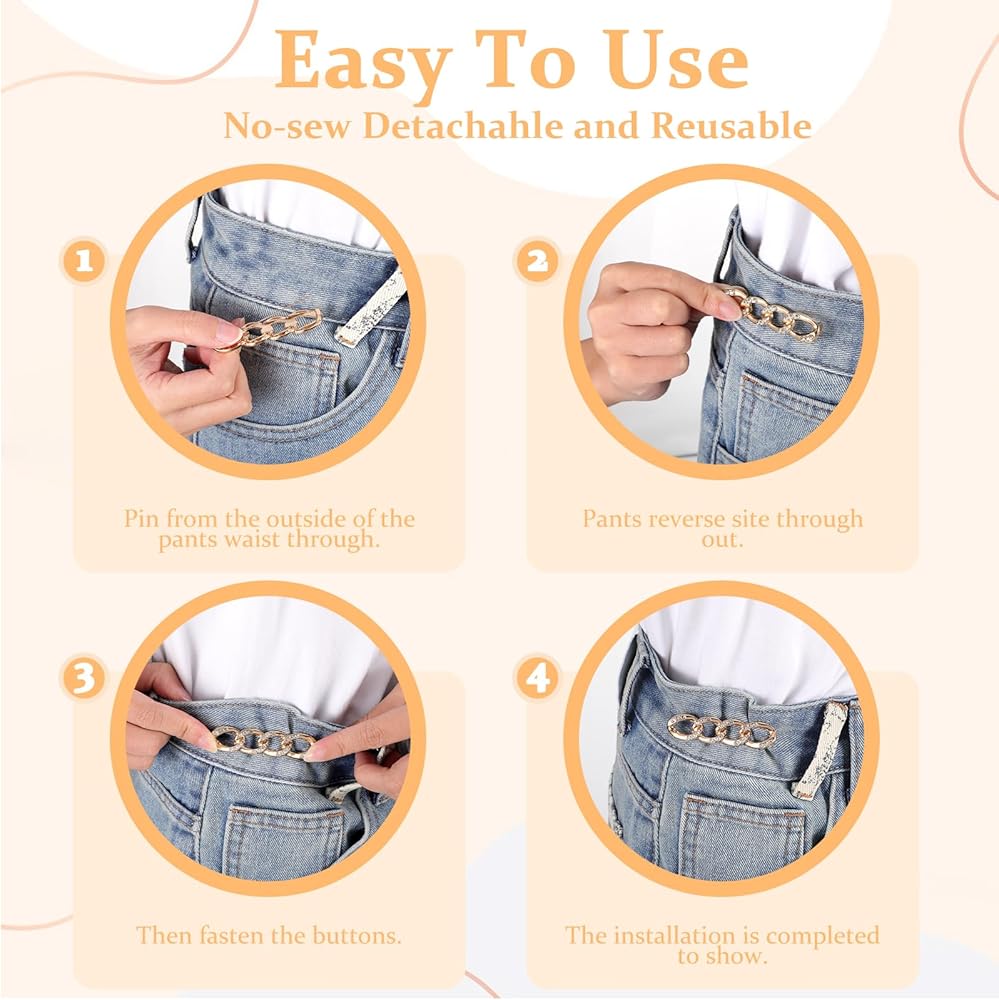 Easy To Use

No-sew Detachahle and Reusable

1

Pin from the outside of the pants waist through.

2

Pants reverse site through out.

3

Then fasten the buttons.

4

The installation is completed to show.