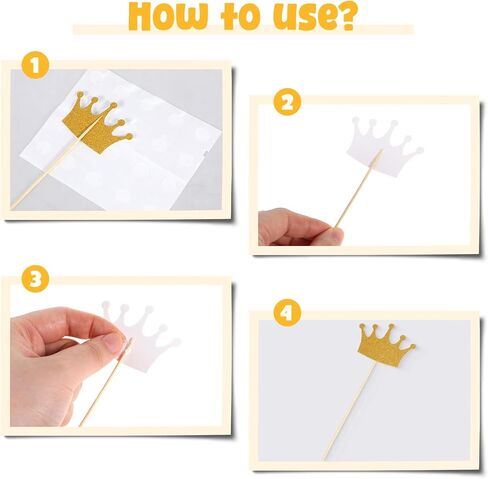 How to use?

1

2

3

4