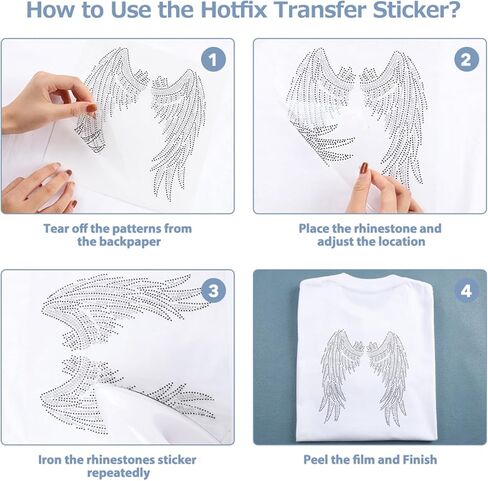 How to Use the Hotfix Transfer Sticker?

1

Tear off the patterns from the backpaper

2

Place the rhinestone and adjust the location

3

Iron the rhinestones sticker repeatedly

4

Peel the film and Finish