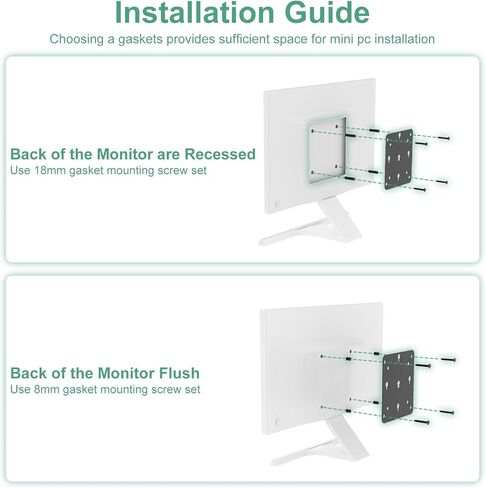 Installation Guide

Choosing a gaskets provides sufficient space for mini pc installation

Back of the Monitor are Recessed
Use 18mm gasket mounting screw set

Back of the Monitor Flush
Use 8mm gasket mounting screw set