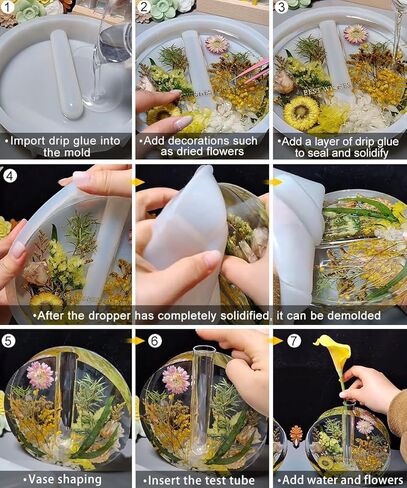 1
•Import drip glue into the mold

2
•Add decorations such as dried flowers

3
•Add a layer of drip glue to seal and solidify

4
•After the dropper has completely solidified, it can be demolded

5
•Vase shaping

6
•Insert the test tube

7
•Add water and flowers