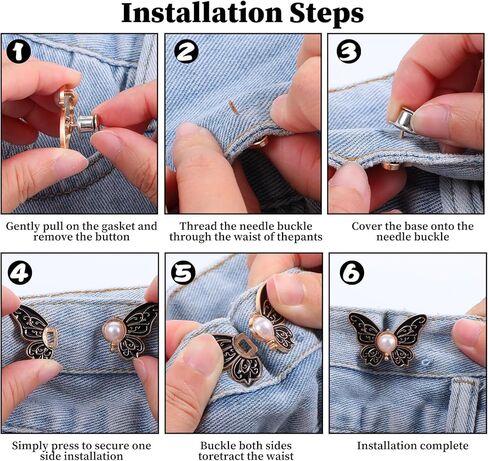 Installation Steps

1

Gently pull on the gasket and remove the button

2

Thread the needle buckle through the waist of thepants

3

Cover the base onto the needle buckle

4

Simply press to secure one side installation

5

Buckle both sides toretract the waist

6

Installation complete