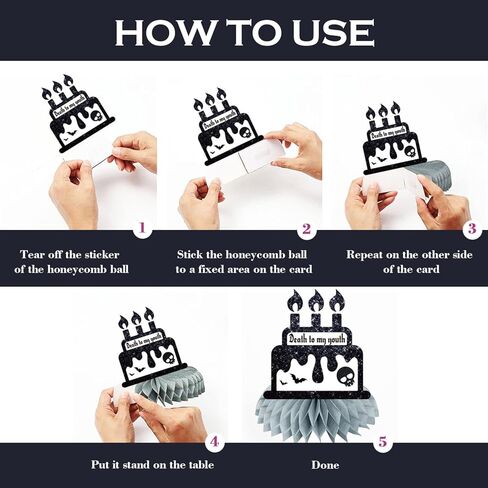 HOW TO USE

Death to my youth

1

Tear off the sticker of the honeycomb ball

Death to my youth

2

Stick the honeycomb ball to a fixed area on the card

Death to my youth

3

Repeat on the other side of the card

Death to my youth

4

Put it stand on the table

Death to my youth

5

Done