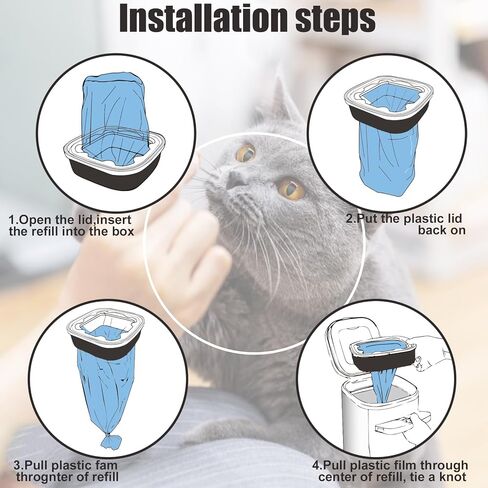 Installation steps

1.Open the lid,insert the refill into the box

2.Put the plastic lid back on

3.Pull plastic fam thrognter of refill

4.Pull plastic film through center of refill, tie a knot