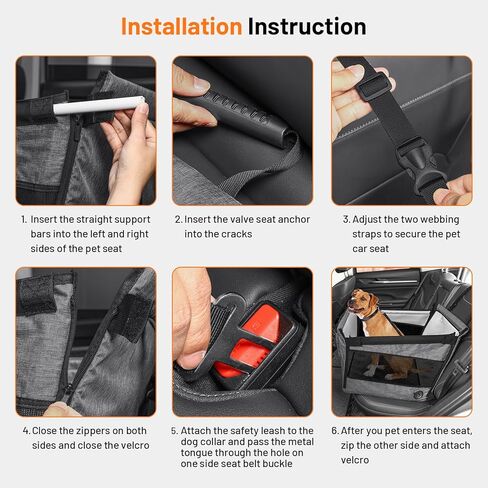 Installation Instruction

1. Insert the straight support bars into the left and right sides of the pet seat

2. Insert the valve seat anchor into the cracks

3. Adjust the two webbing straps to secure the pet car seat

4. Close the zippers on both sides and close the velcro

5. Attach the safety leash to the dog collar and pass the metal tongue through the hole on one side seat belt buckle

6. After you pet enters the seat, zip the other side and attach velcro