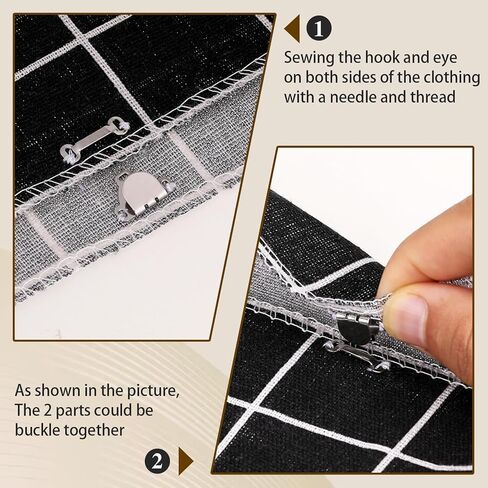 1

Sewing the hook and eye on both sides of the clothing with a needle and thread

As shown in the picture, The 2 parts could be buckle together

2