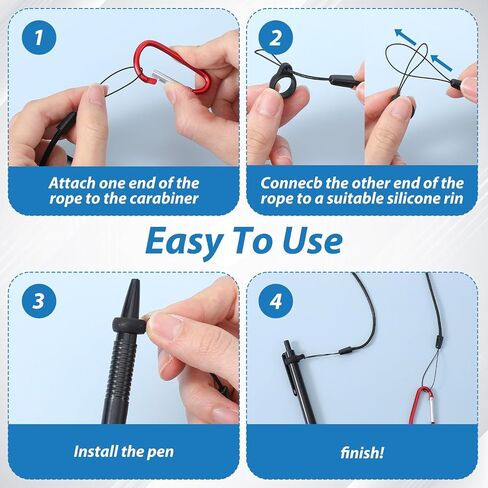 1

Attach one end of the rope to the carabiner

2

Connecb the other end of the rope to a suitable silicone rin

Easy To Use

3

Install the pen

4

finish!