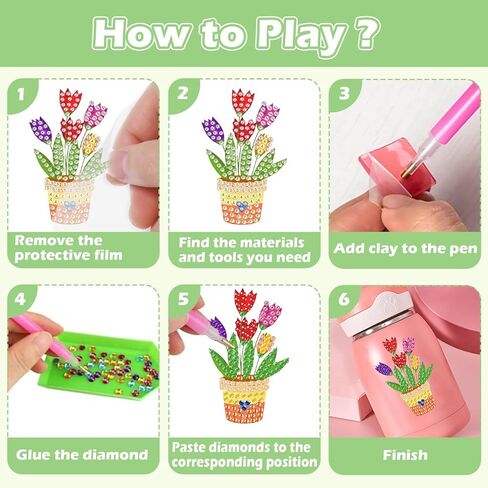 How to Play ?

1

Remove the protective film

2

Find the materials and tools you need

3

Add clay to the pen

4

Glue the diamond

5

Paste diamonds to the corresponding position

6

Finish