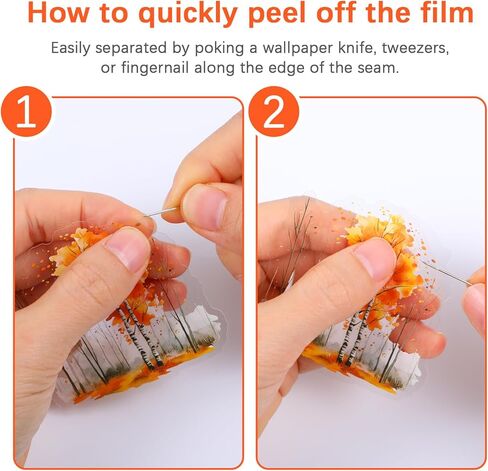 How to quickly peel off the film

Easily separated by poking a wallpaper knife, tweezers, or fingernail along the edge of the seam.

1

2