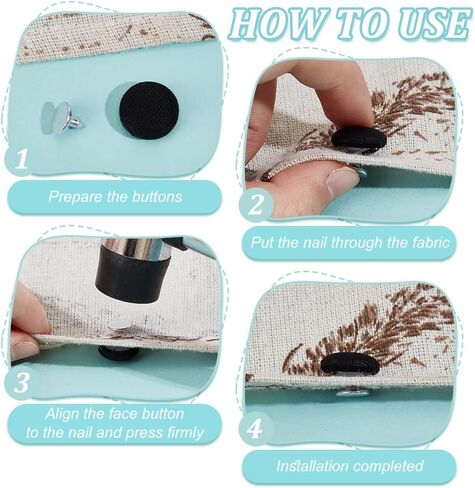 HOW TO USE

1

Prepare the buttons

2

Put the nail through the fabric

3

Align the face button to the nail and press firmly

4

Installation completed