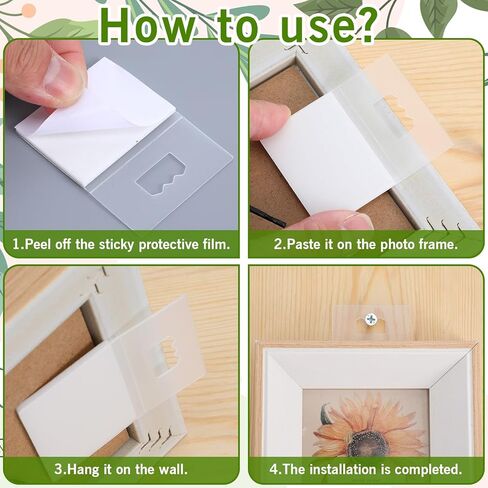 How to use?

1.Peel off the sticky protective film.

2.Paste it on the photo frame.

3.Hang it on the wall.

4.The installation is completed.