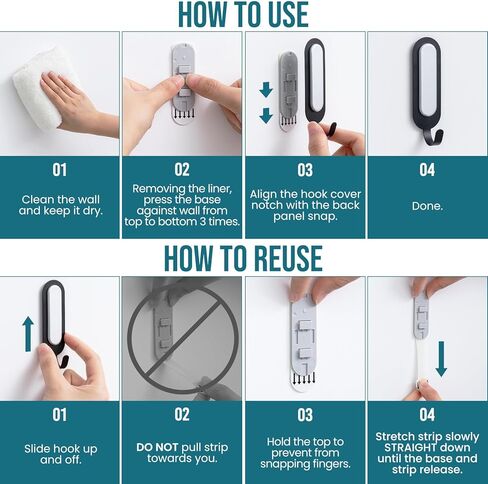 HOW TO USE

01

Clean the wall and keep it dry.

02

Removing the liner, press the base against wall from top to bottom 3 times.

03

Align the hook cover notch with the back panel snap.

04

Done.

HOW TO REUSE

01

Slide hook up and off.

02

DO NOT pull strip towards you.

03

Hold the top to prevent from snapping fingers.

04

Stretch strip slowly STRAIGHT down until the base and strip release.